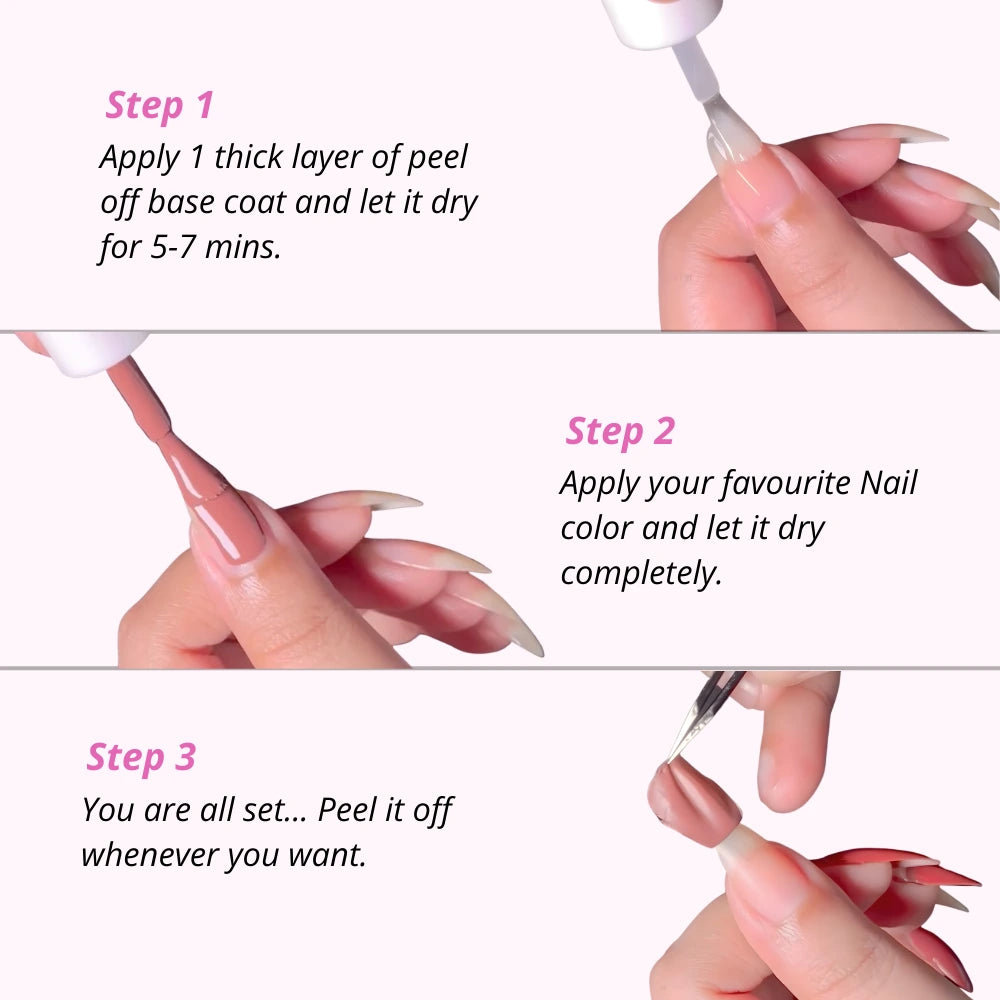 Step 1
Apply 1 thick layer of peel off base coat and let it dry for 5-7 mins.

Step 2
Apply your favourite Nail color and let it dry completely.

Step 3
You are all set... Peel it off whenever you want.