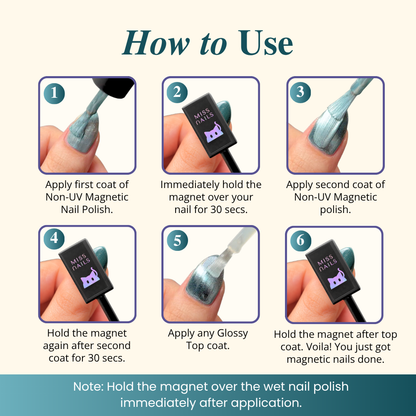 How to Use

1

Apply first coat of Non-UV Magnetic Nail Polish.

2

MISS NAILS

Immediately hold the magnet over your nail for 30 secs.

3

Apply second coat of Non-UV Magnetic polish.

4

MISS NAILS

Hold the magnet again after second coat for 30 secs.

5

Apply any Glossy Top coat.

6

MISS NAILS

Hold the magnet after top coat. Voila! You just got magnetic nails done.

Note: Hold the magnet over the wet nail polish immediately after application.